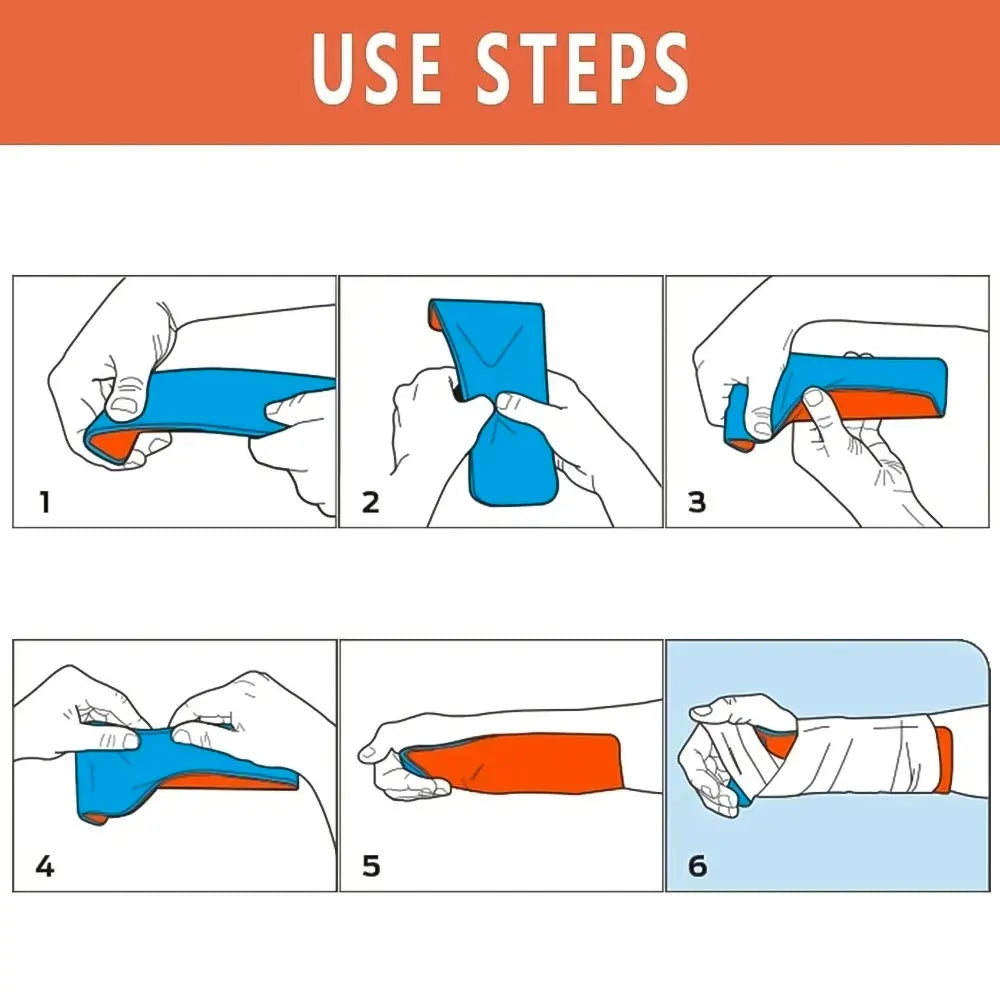 USE STEPS

1

2

3

4

5

6