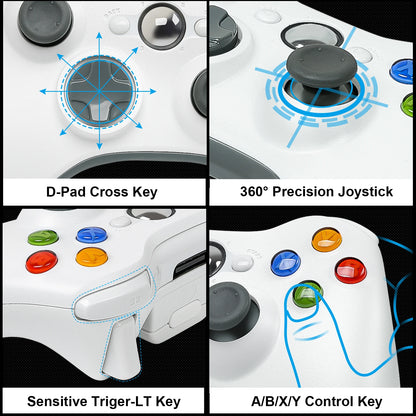 D-Pad Cross Key

360° Precision Joystick

Sensitive Triger-LT Key

A/B/X/Y Control Key