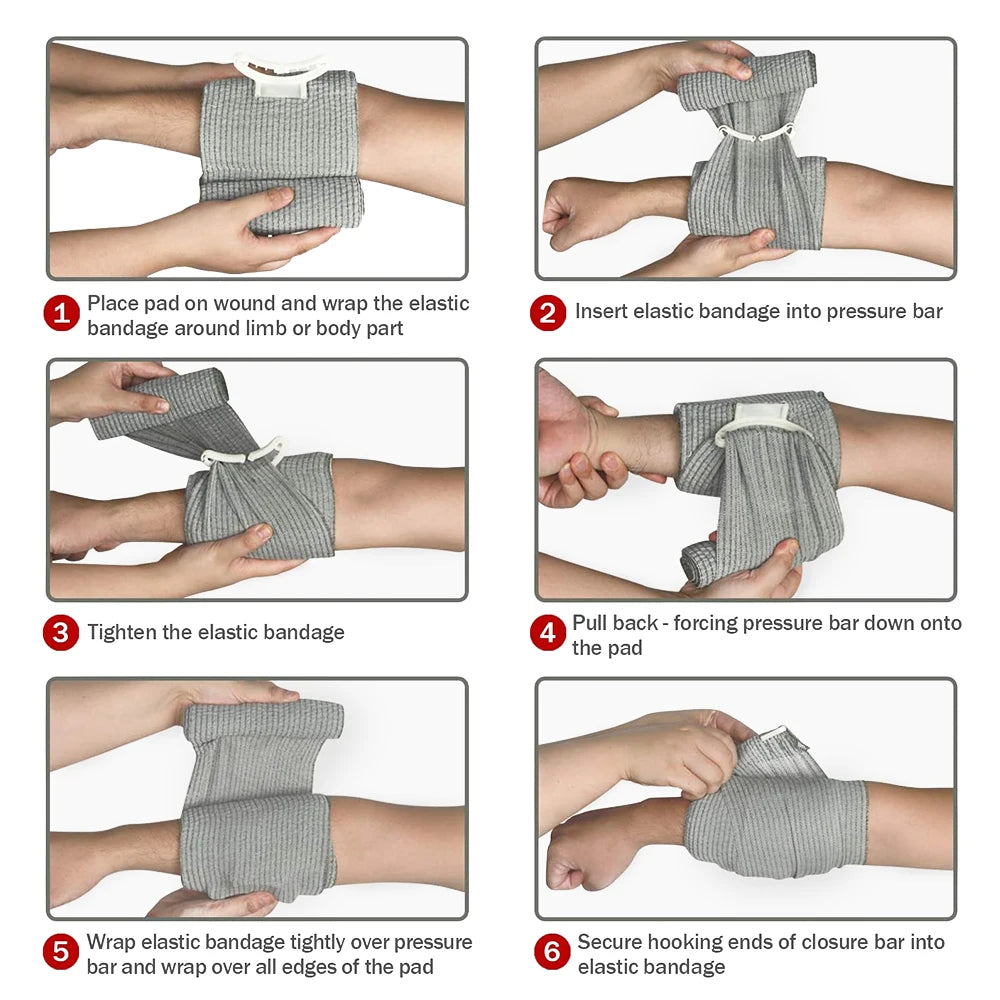 1 Place pad on wound and wrap the elastic bandage around limb or body part

2 Insert elastic bandage into pressure bar

3 Tighten the elastic bandage

4 Pull back - forcing pressure bar down onto the pad

5 Wrap elastic bandage tightly over pressure bar and wrap over all edges of the pad

6 Secure hooking ends of closure bar into elastic bandage