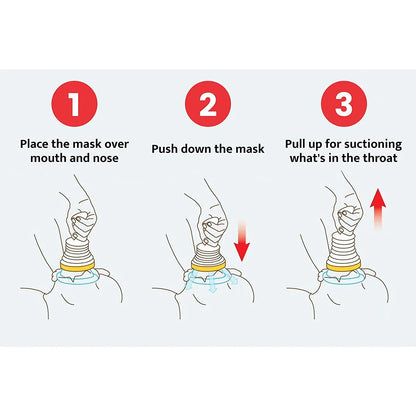 1

Place the mask over mouth and nose

2

Push down the mask

3

Pull up for suctioning what's in the throat