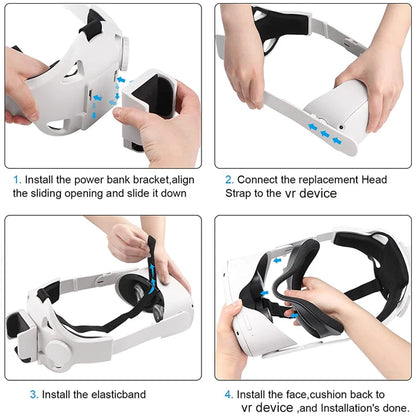 1. Install the power bank bracket,align the sliding opening and slide it down

2. Connect the replacement Head Strap to the vr device

3. Install the elasticband

4. Install the face,cushion back to vr device ,and Installation's done.