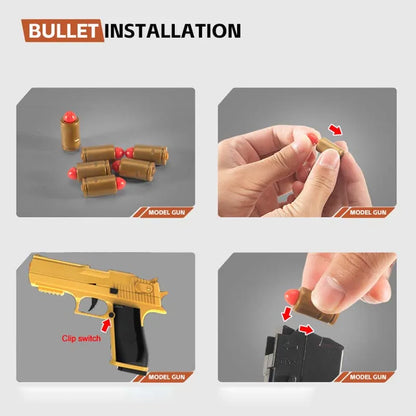 BULLET INSTALLATION

MODEL GUN

MODEL GUN

Clip switch

MODEL GUN

MODEL GUN