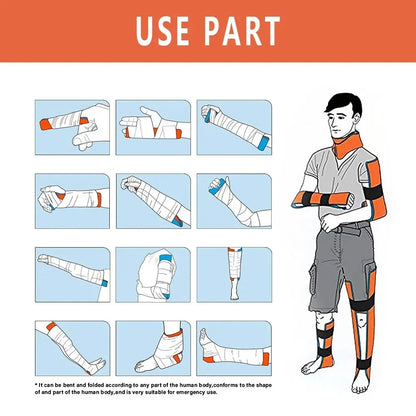 USE PART

* It can be bent and folded according to any part of the human body,conforms to the shape of and part of the human body,and is very suitable for emergency use.