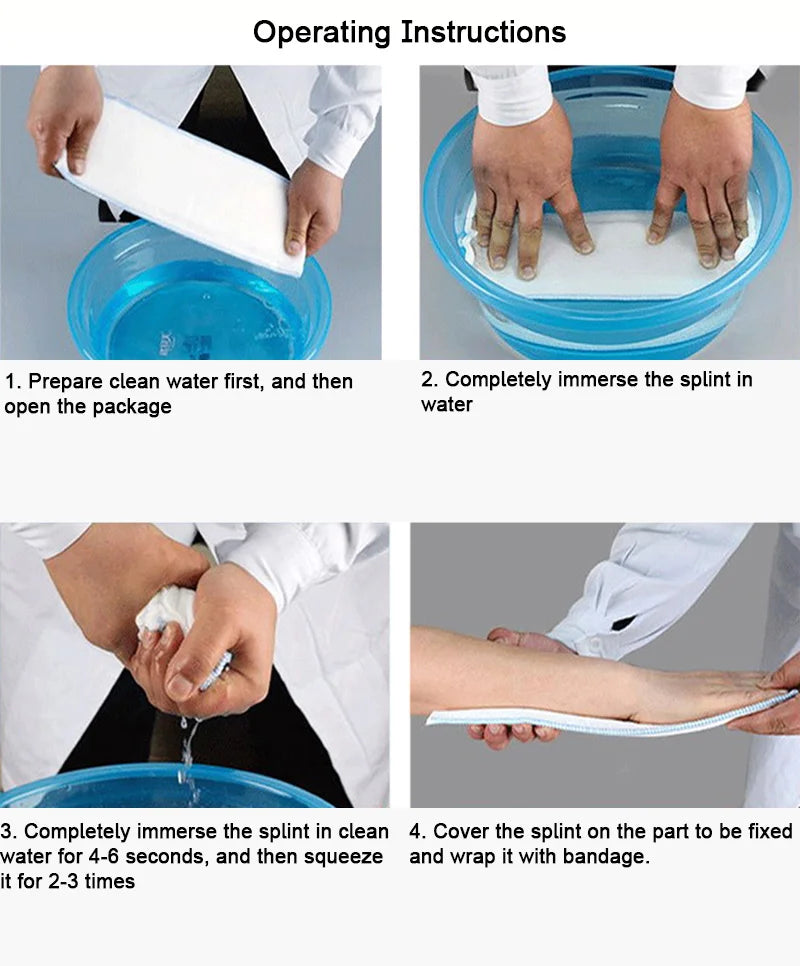 Operating Instructions

1. Prepare clean water first, and then open the package

2. Completely immerse the splint in water

3. Completely immerse the splint in clean water for 4-6 seconds, and then squeeze it for 2-3 times

4. Cover the splint on the part to be fixed and wrap it with bandage.