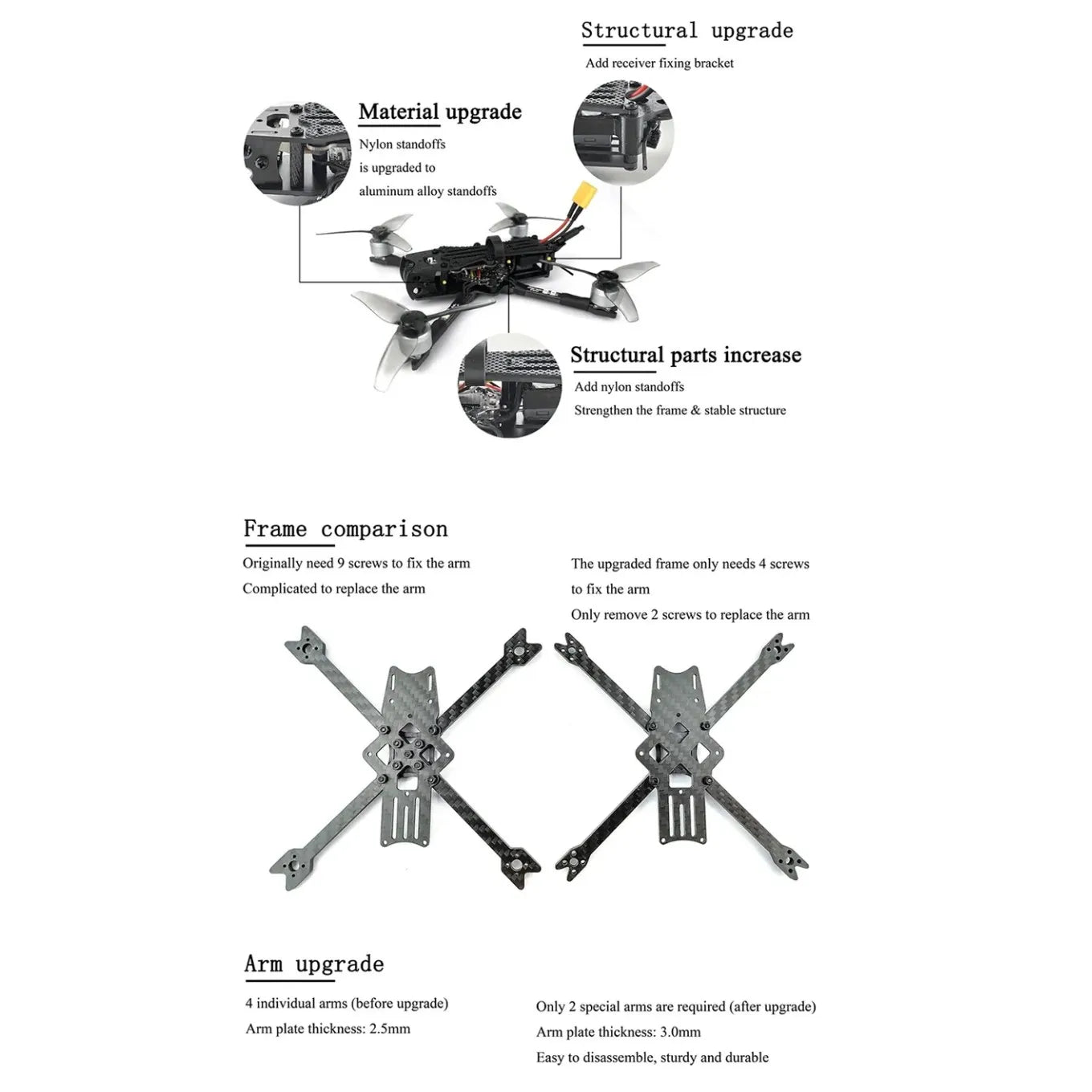 Structural upgrade
Add receiver fixing bracket

Material upgrade
Nylon standoffs is upgraded to aluminum alloy standoffs

Structural parts increase
Add nylon standoffs
Strengthen the frame & stable structure

Frame comparison
Originally need 9 screws to fix the arm
Complicated to replace the arm

The upgraded frame only needs 4 screws to fix the arm
Only remove 2 screws to replace the arm

Arm upgrade
4 individual arms (before upgrade)
Arm plate thickness: 2.5mm

Only 2 special arms are required (after upgrade)
Arm plate thickness: 3.0mm
Easy to disassemble, sturdy and durable