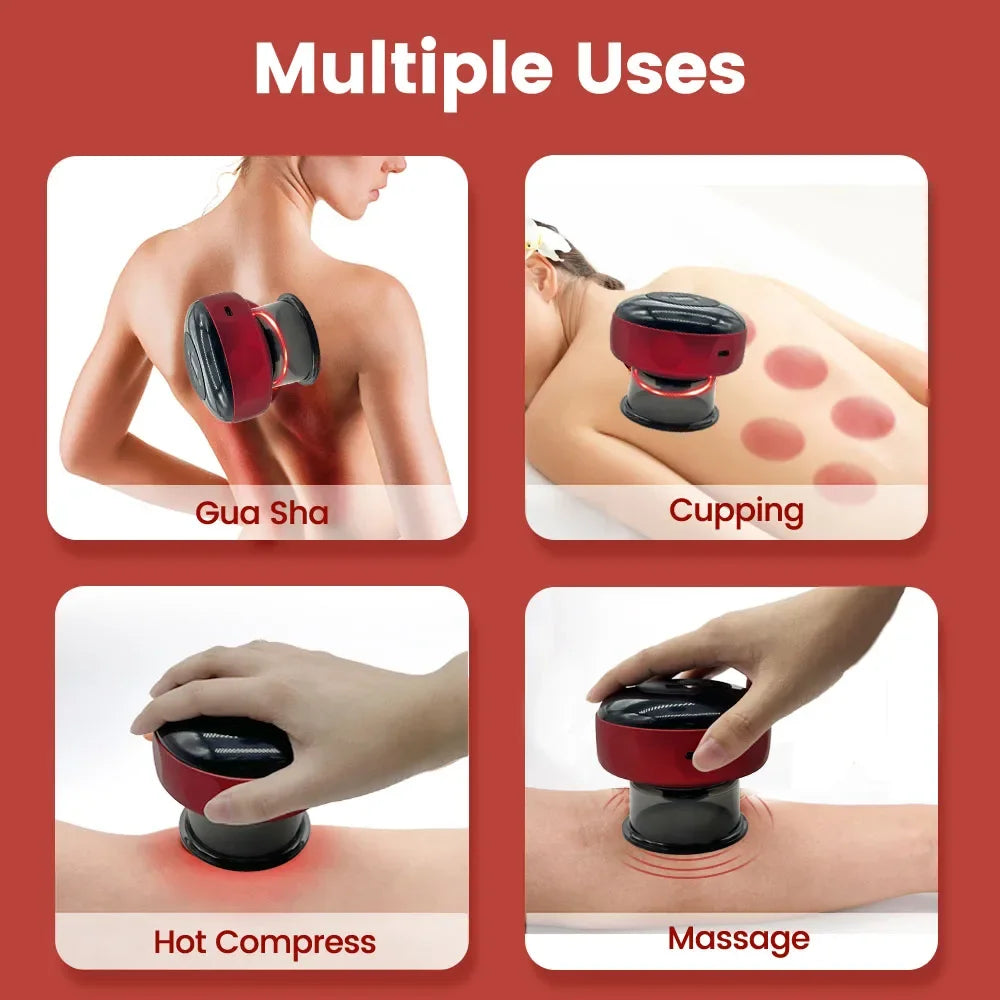 Multiple Uses

Gua Sha

Cupping

Hot Compress

Massage