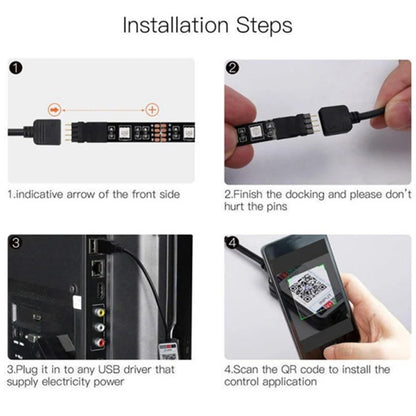 Installation Steps

1

1.indicative arrow of the front side

2

2.Finish the docking and please don't hurt the pins

3

3.Plug it in to any USB driver that supply electricity power

4

4.Scan the QR code to install the control application