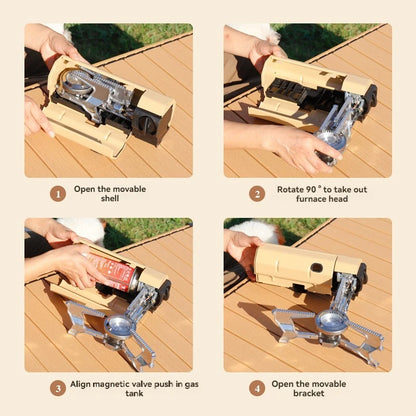 1 Open the movable shell

2 Rotate 90 ° to take out furnace head

3 Align magnetic valve push in gas tank

4 Open the movable bracket