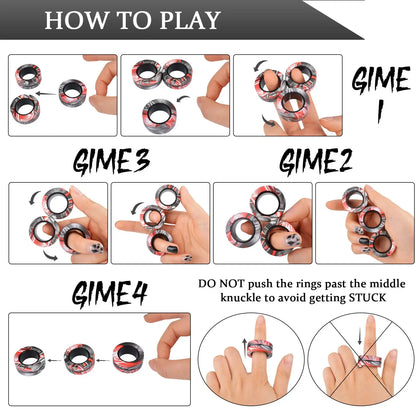 HOW TO PLAY

GIME 1

GIME3

GIME2

GIME4

DO NOT push the rings past the middle knuckle to avoid getting STUCK