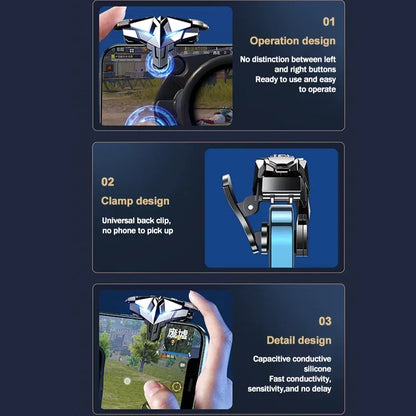 01
Operation design

No distinction between left and right buttons
Ready to use and easy to operate

02
Clamp design

Universal back clip, no phone to pick up

废墟

03
Detail design

Capacitive conductive silicone
Fast conductivity, sensitivity,and no delay