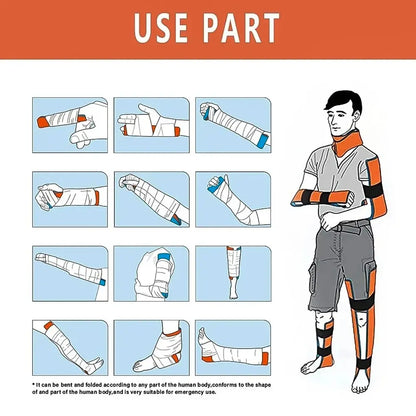 USE PART

* It can be bent and folded according to any part of the human body,conforms to the shape of and part of the human body,and is very suitable for emergency use.