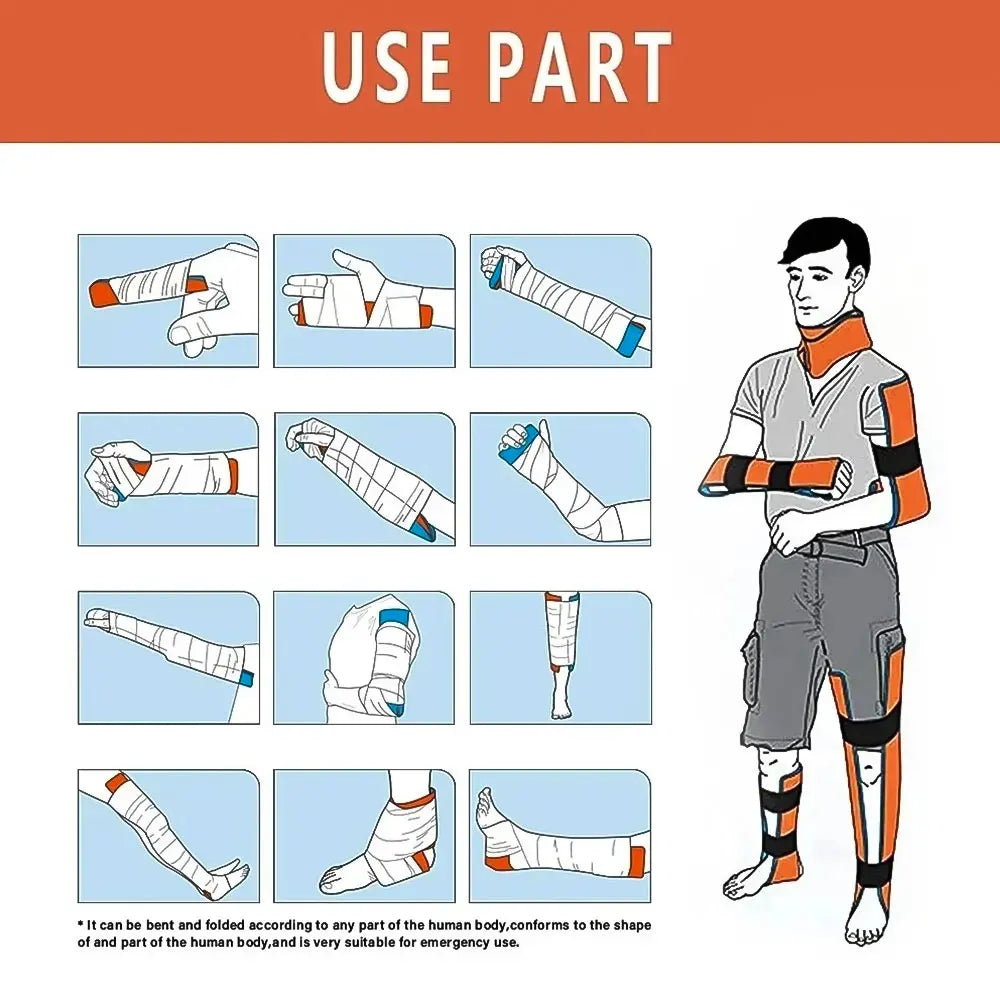 USE PART

* It can be bent and folded according to any part of the human body,conforms to the shape of and part of the human body,and is very suitable for emergency use.