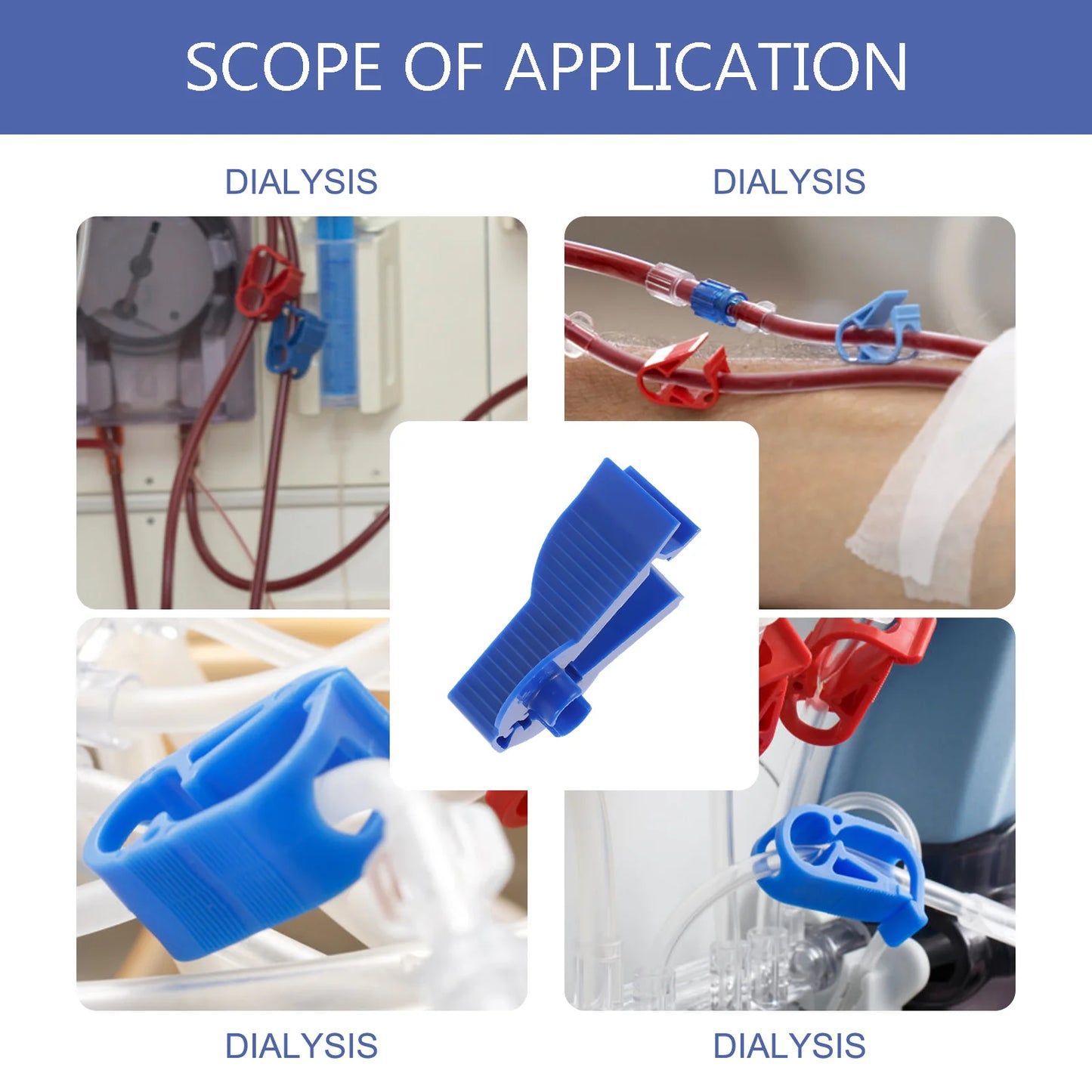 SCOPE OF APPLICATION

DIALYSIS

DIALYSIS

DIALYSIS

DIALYSIS