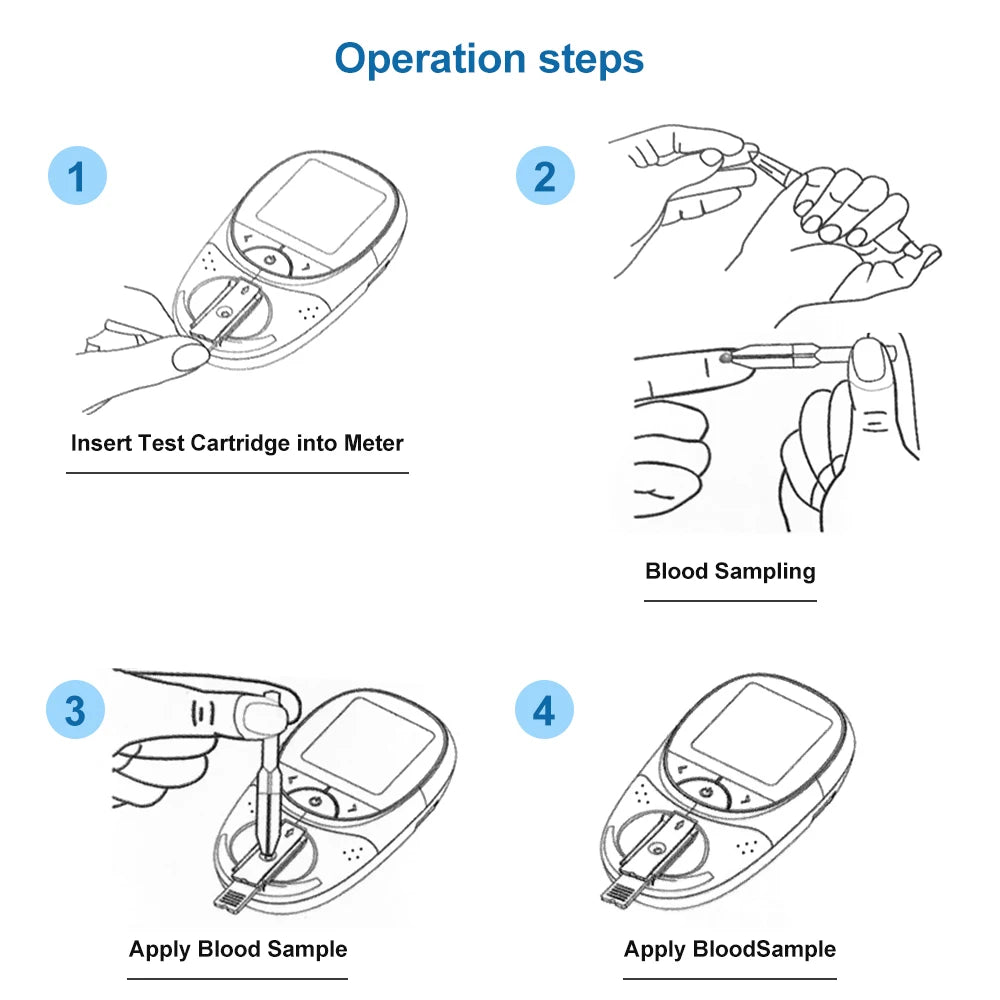 Operation steps

1

Insert Test Cartridge into Meter

2

Blood Sampling

3

Apply Blood Sample

4

Apply BloodSample