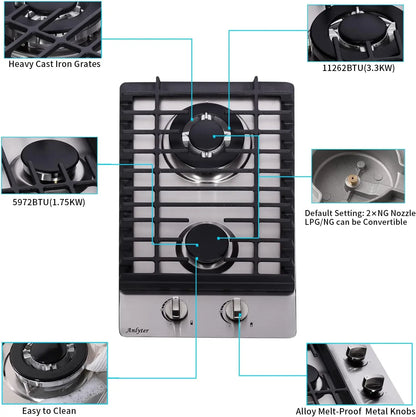 Heavy Cast Iron Grates

11262BTU(3.3KW)

5972BTU(1.75KW)

Default Setting: 2×NG Nozzle
LPG/NG can be Convertible

Anlyter

Easy to Clean

Alloy Melt-Proof Metal Knobs