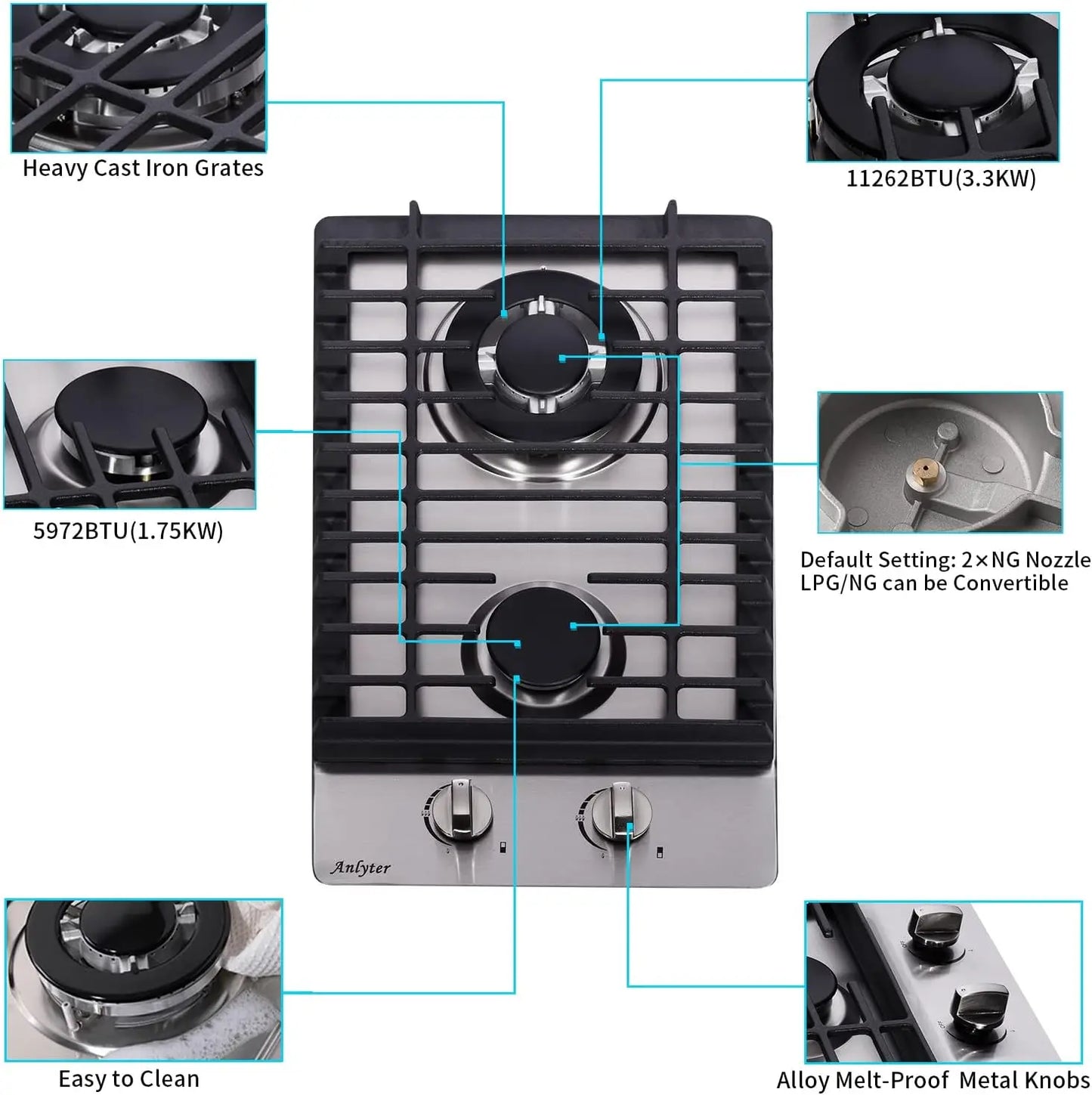 Heavy Cast Iron Grates

11262BTU(3.3KW)

5972BTU(1.75KW)

Default Setting: 2×NG Nozzle
LPG/NG can be Convertible

Anlyter

Easy to Clean

Alloy Melt-Proof Metal Knobs