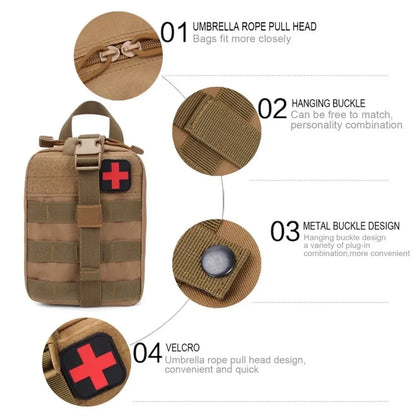 01 UMBRELLA ROPE PULL HEAD
Bags fit more closely

02 HANGING BUCKLE
Can be free to match, personality combination

03 METAL BUCKLE DESIGN
Hanging buckle design a variety of plug-in combination,more convenient

04 VELCRO
Umbrella rope pull head design, convenient and quick