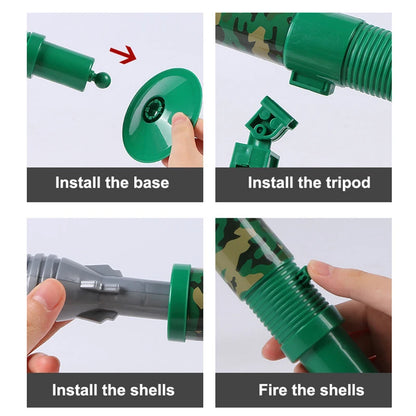 Install the base

Install the tripod

Install the shells

Fire the shells