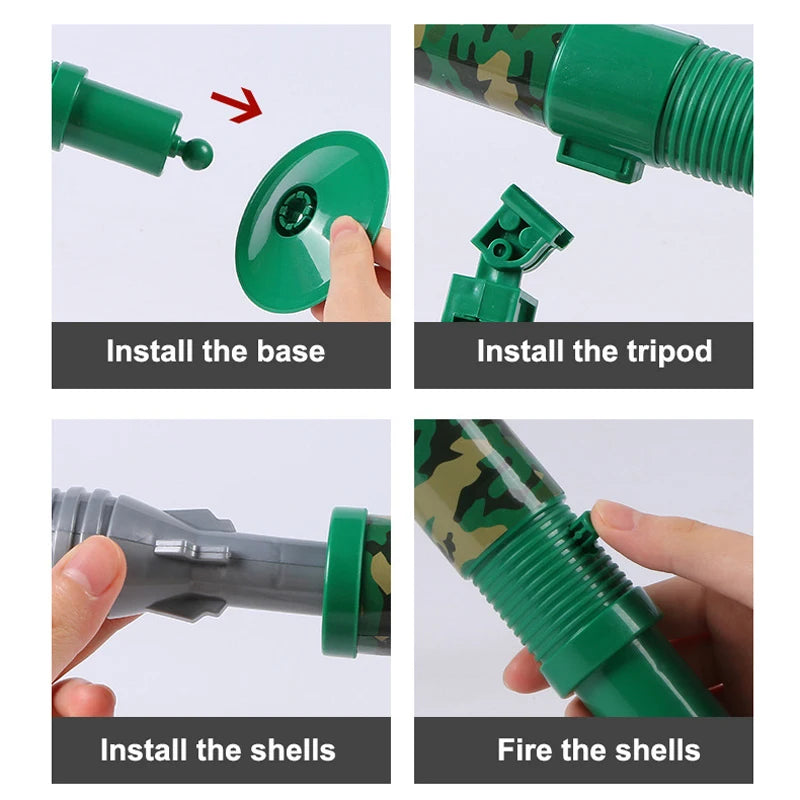 Install the base

Install the tripod

Install the shells

Fire the shells