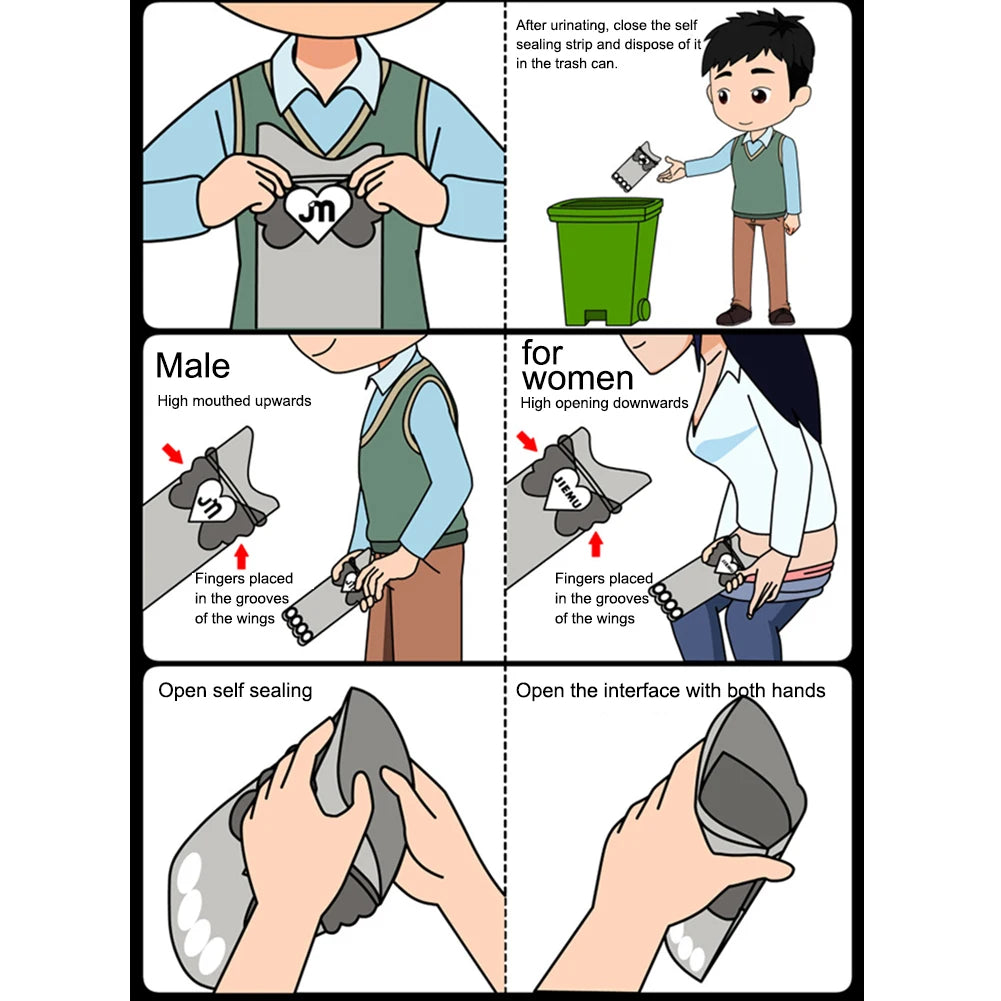 JM

After urinating, close the self sealing strip and dispose of it in the trash can.

Male
High mouthed upwards
JM
Fingers placed in the grooves of the wings

for women
High opening downwards
JIEMU
Fingers placed in the grooves of the wings

Open self sealing

Open the interface with both hands