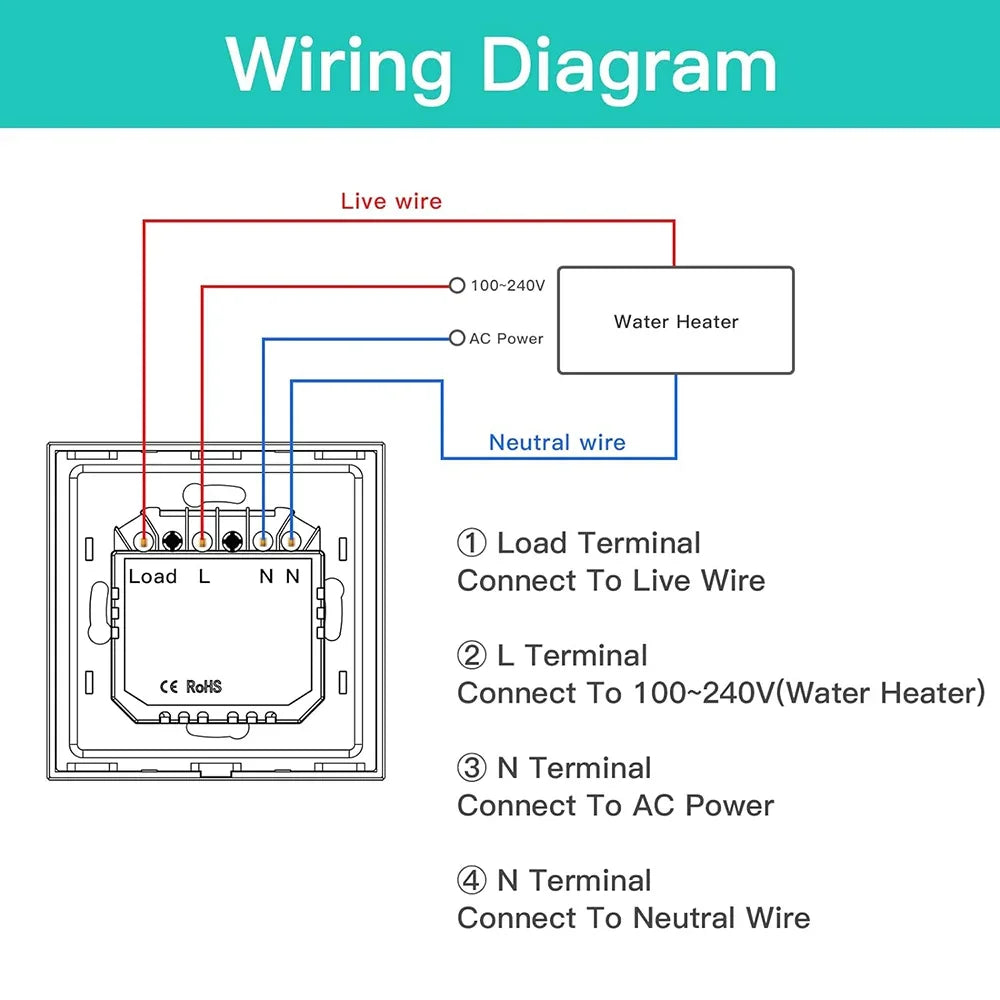 Wiring Diagram

Live wire

100~240V

AC Power

Water Heater

Neutral wire

Load L N N

CE RoHS

① Load Terminal
Connect To Live Wire

② L Terminal
Connect To 100~240V(Water Heater)

③ N Terminal
Connect To AC Power

④ N Terminal
Connect To Neutral Wire