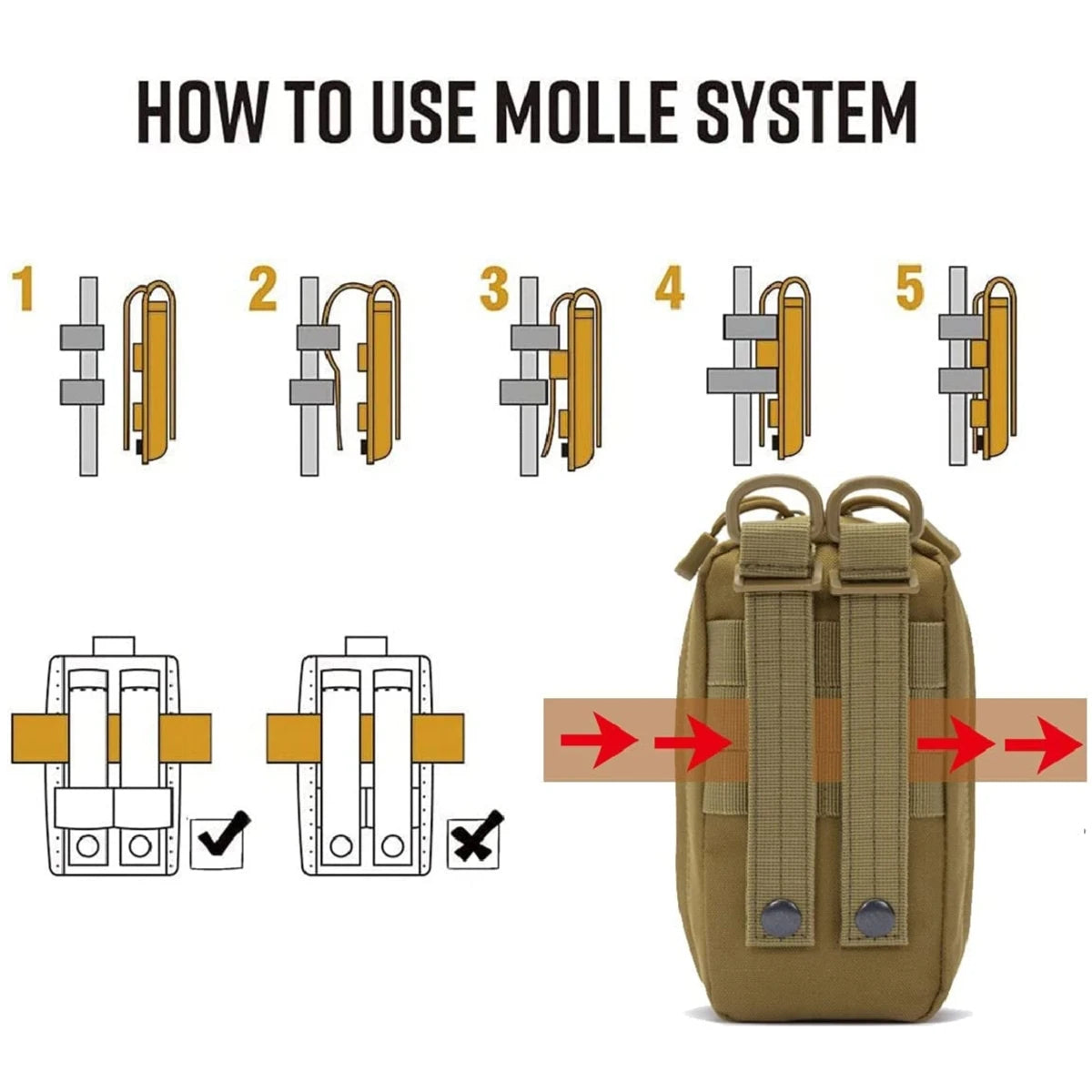 HOW TO USE MOLLE SYSTEM

1

2

3

4

5