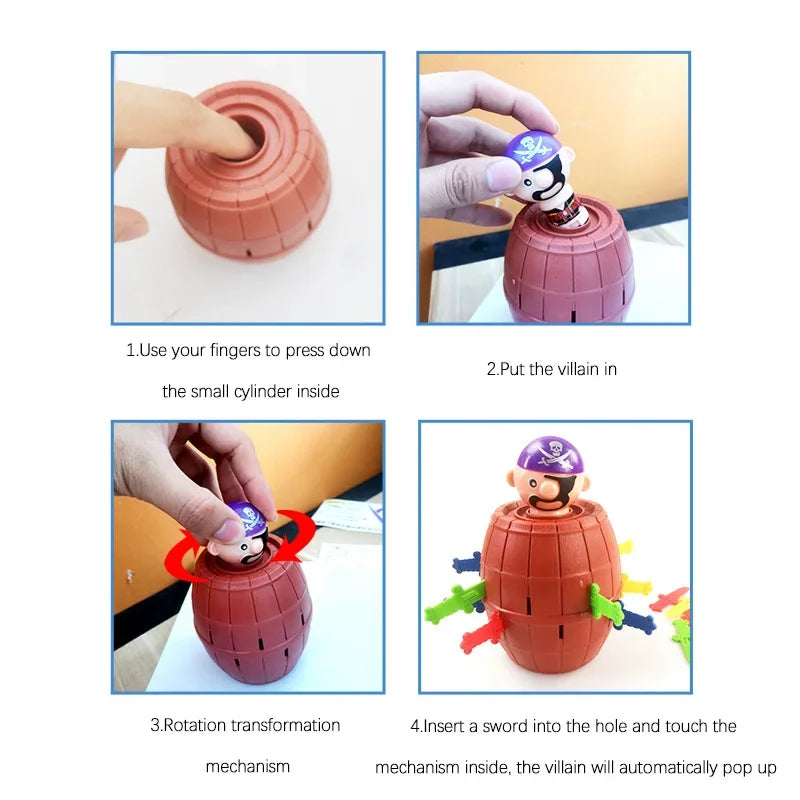 1.Use your fingers to press down the small cylinder inside

2.Put the villain in

3.Rotation transformation mechanism

4.Insert a sword into the hole and touch the mechanism inside, the villain will automatically pop up