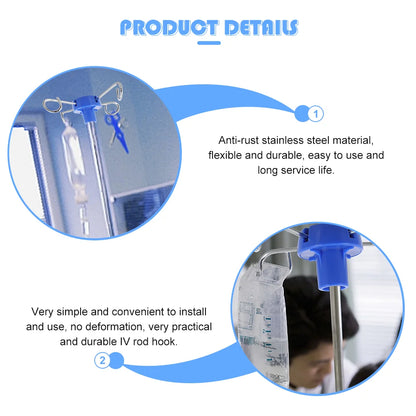 PRODUCT DETAILS

1

Anti-rust stainless steel material, flexible and durable, easy to use and long service life.

Very simple and convenient to install and use, no deformation, very practical and durable IV rod hook.

2