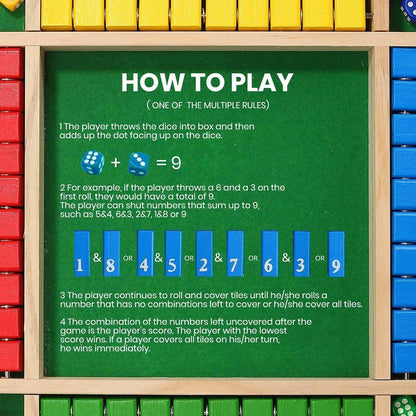 HOW TO PLAY

( ONE OF THE MULTIPLE RULES)

1 The player throws the dice into box and then adds up the dot facing up on the dice.

+ = 9

2 For example, if the player throws a 6 and a 3 on the first roll, they would have a total of 9. The player can shut numbers that sum up to 9, such as 5&4, 6&3, 2&7, 1&8 or 9

1 & 8 OR 4 & 5 OR 2 & 7 OR 6 & 3 OR 9

3 The player continues to roll and cover tiles until he/she rolls a number that has no combinations left to cover or he/she cover all tiles.

4 The combination of the numbers left uncovered after the game is the player's score. The player with the lowest score wins. If a player covers all tiles on his/her turn, he wins immediately.