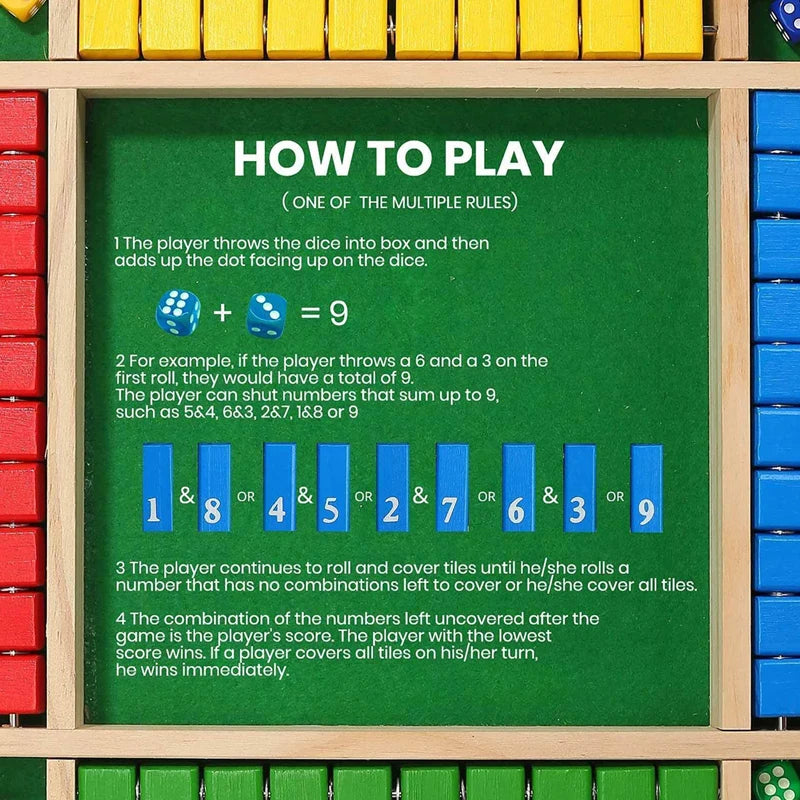 HOW TO PLAY

( ONE OF THE MULTIPLE RULES)

1 The player throws the dice into box and then adds up the dot facing up on the dice.

+ = 9

2 For example, if the player throws a 6 and a 3 on the first roll, they would have a total of 9. The player can shut numbers that sum up to 9, such as 5&4, 6&3, 2&7, 1&8 or 9

1 & 8 OR 4 & 5 OR 2 & 7 OR 6 & 3 OR 9

3 The player continues to roll and cover tiles until he/she rolls a number that has no combinations left to cover or he/she cover all tiles.

4 The combination of the numbers left uncovered after the game is the player's score. The player with the lowest score wins. If a player covers all tiles on his/her turn, he wins immediately.