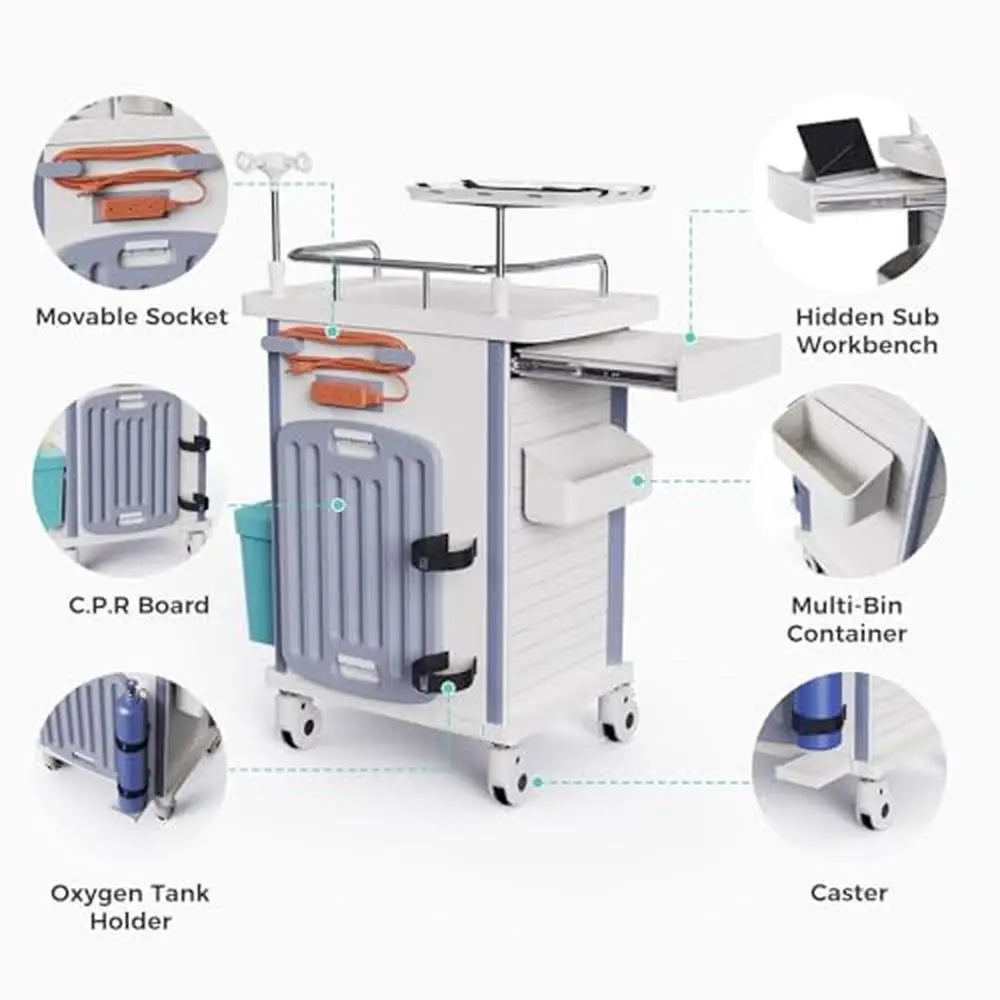 Movable Socket

C.P.R Board

Oxygen Tank Holder

Hidden Sub Workbench

Multi-Bin Container

Caster