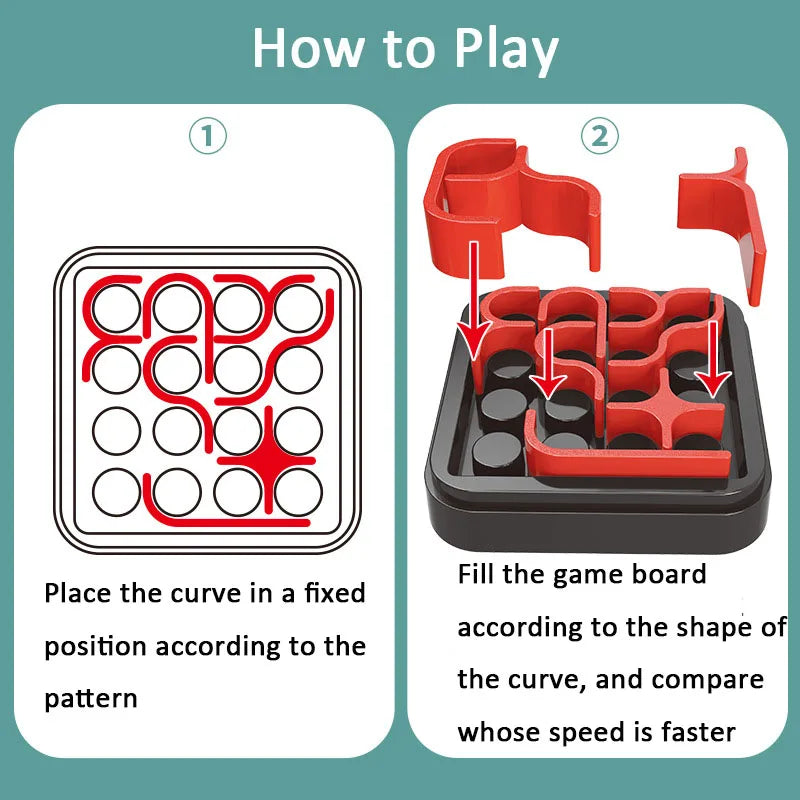 How to Play

①

Place the curve in a fixed position according to the pattern

②

Fill the game board according to the shape of the curve, and compare whose speed is faster