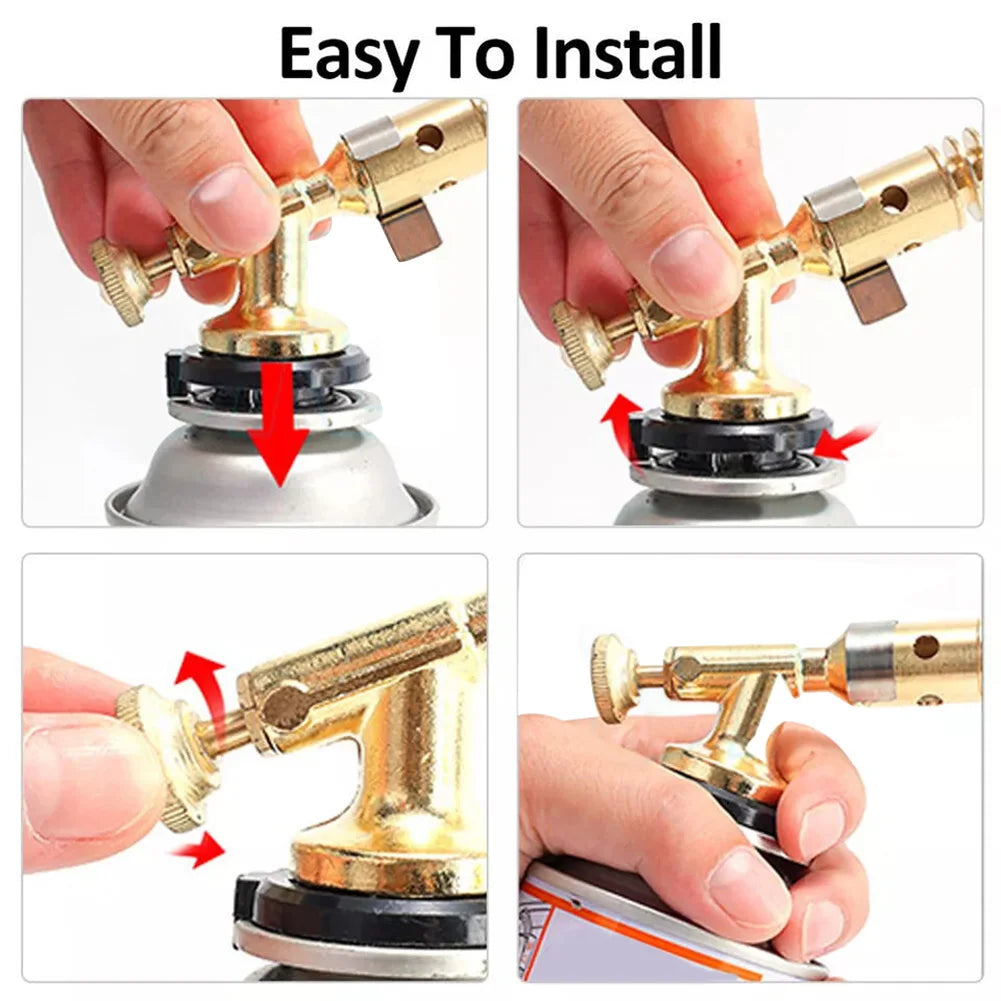 Easy To Install