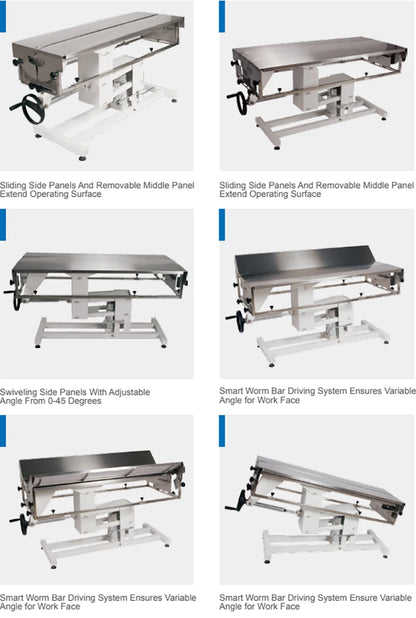 Sliding Side Panels And Removable Middle Panel Extend Operating Surface

Sliding Side Panels And Removable Middle Panel Extend Operating Surface

Swiveling Side Panels With Adjustable Angle From 0-45 Degrees

Smart Worm Bar Driving System Ensures Variable Angle for Work Face

Smart Worm Bar Driving System Ensures Variable Angle for Work Face

Smart Worm Bar Driving System Ensure Variable Angle for Work Face