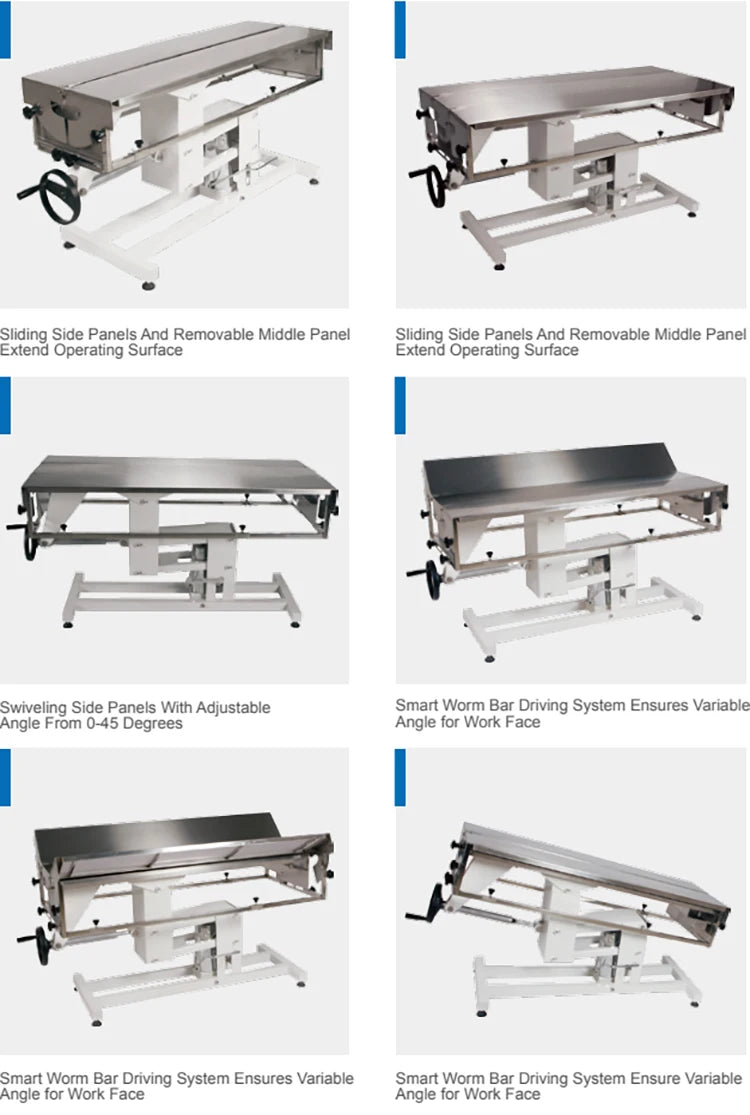 Sliding Side Panels And Removable Middle Panel Extend Operating Surface

Sliding Side Panels And Removable Middle Panel Extend Operating Surface

Swiveling Side Panels With Adjustable Angle From 0-45 Degrees

Smart Worm Bar Driving System Ensures Variable Angle for Work Face

Smart Worm Bar Driving System Ensures Variable Angle for Work Face

Smart Worm Bar Driving System Ensure Variable Angle for Work Face