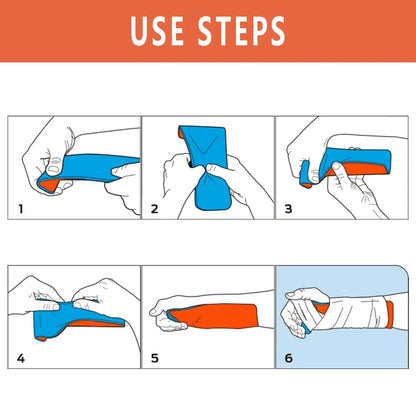 USE STEPS

1

2

3

4

5

6