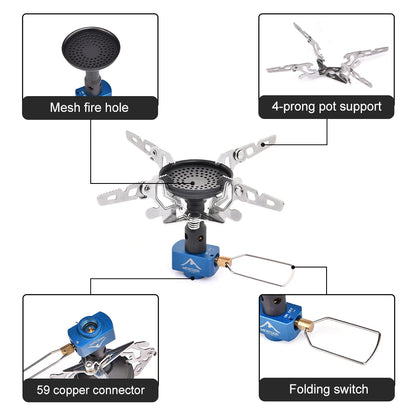 Mesh fire hole

4-prong pot support

59 copper connector

Folding switch