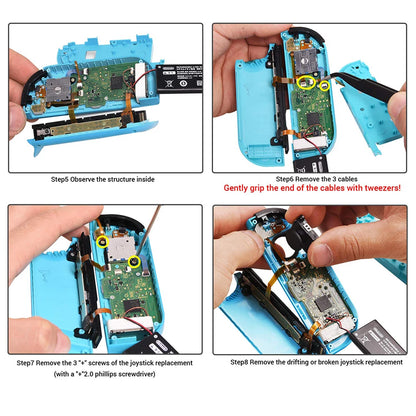 Step5 Observe the structure inside

Step6 Remove the 3 cables
Gently grip the end of the cables with tweezers!

Step7 Remove the 3 "+" screws of the joystick replacement
(with a "+"2.0 phillips screwdriver)

Step8 Remove the drifting or broken joystick replacement