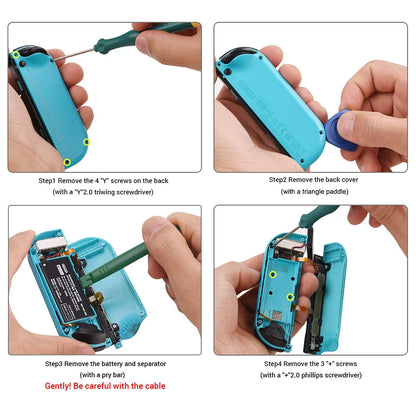 Step1 Remove the 4 "Y" screws on the back
(with a "Y"2.0 triwing screwdriver)

Step2 Remove the back cover
(with a triangle paddle)

Step3 Remove the battery and separator
(with a pry bar)
Gently! Be careful with the cable

Step4 Remove the 3 "+" screws
(with a "+"2.0 phillips screwdriver)