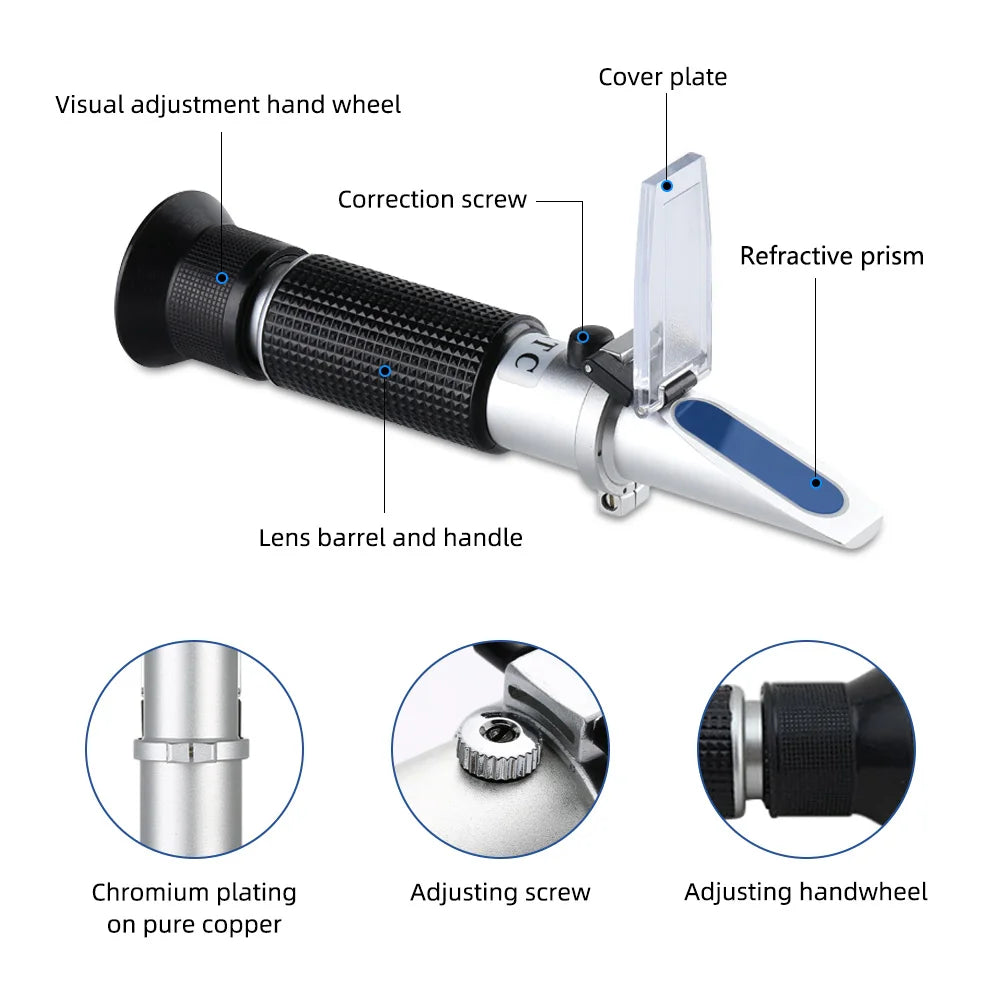 Visual adjustment hand wheel

Cover plate

Correction screw

Refractive prism

TC

Lens barrel and handle

Chromium plating on pure copper

Adjusting screw

Adjusting handwheel