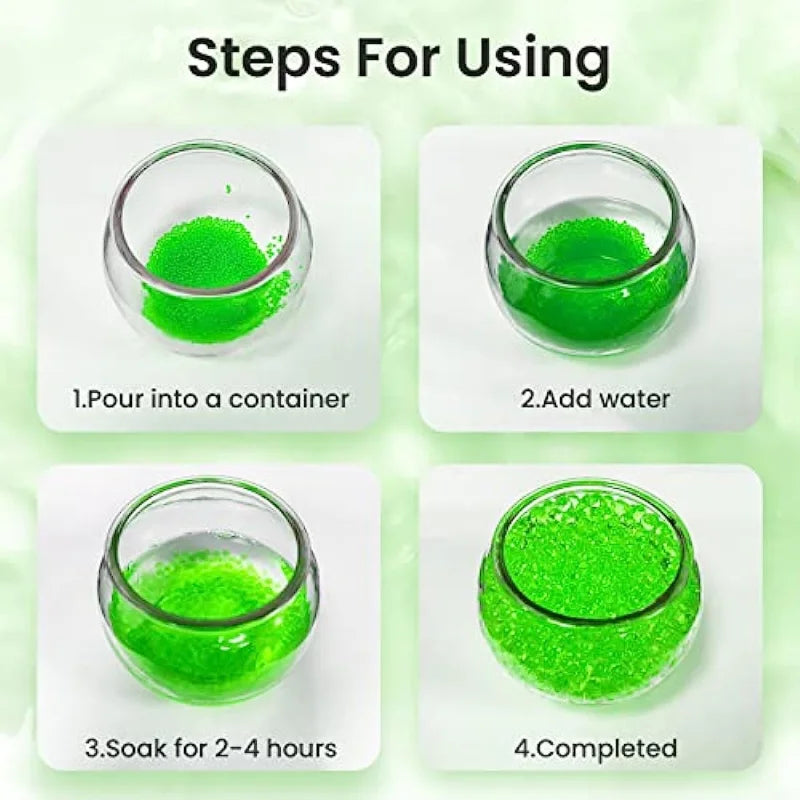 Steps For Using

1.Pour into a container

2.Add water

3.Soak for 2-4 hours

4.Completed