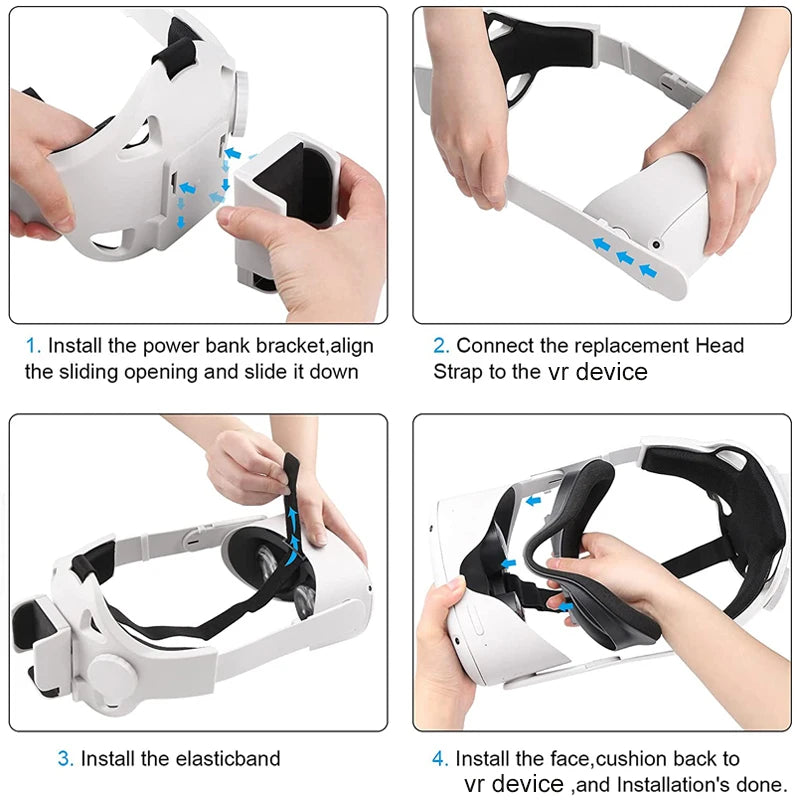 1. Install the power bank bracket,align the sliding opening and slide it down

2. Connect the replacement Head Strap to the vr device

3. Install the elasticband

4. Install the face,cushion back to vr device ,and Installation's done.