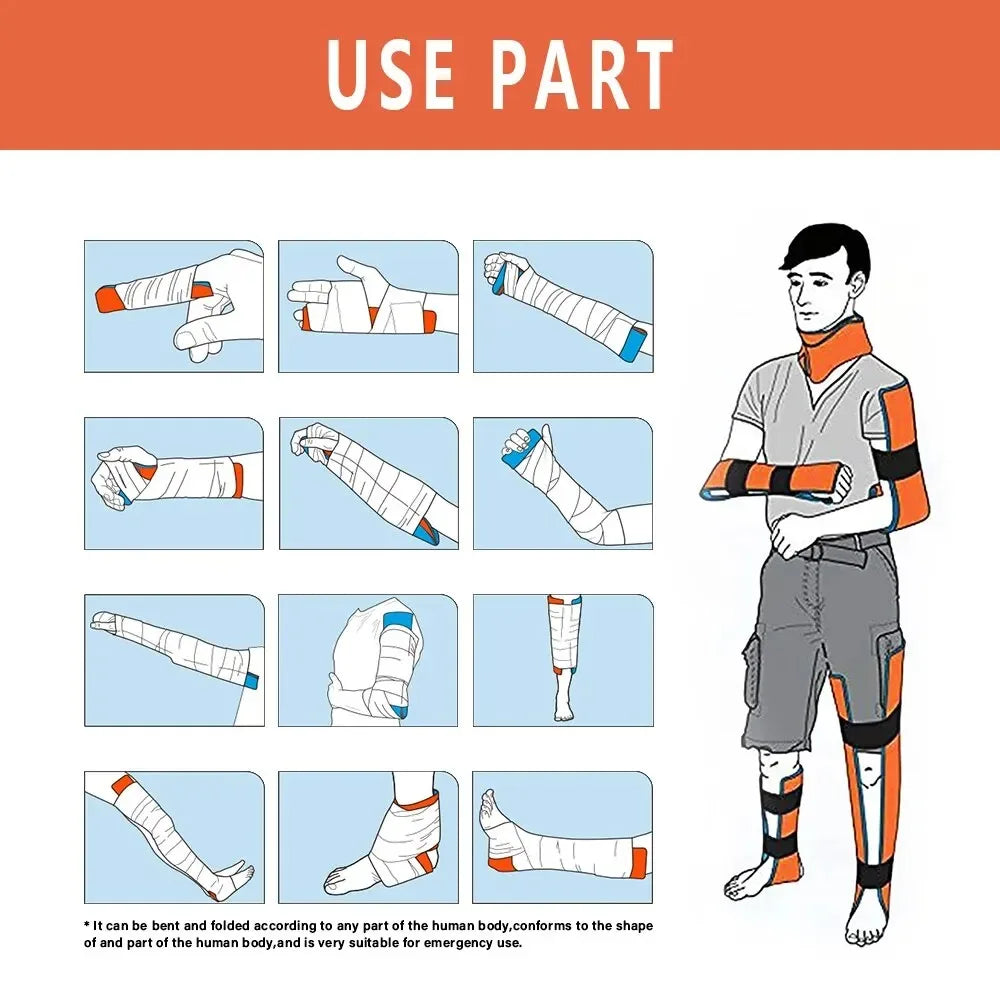 USE PART

* It can be bent and folded according to any part of the human body,conforms to the shape of and part of the human body,and is very suitable for emergency use.