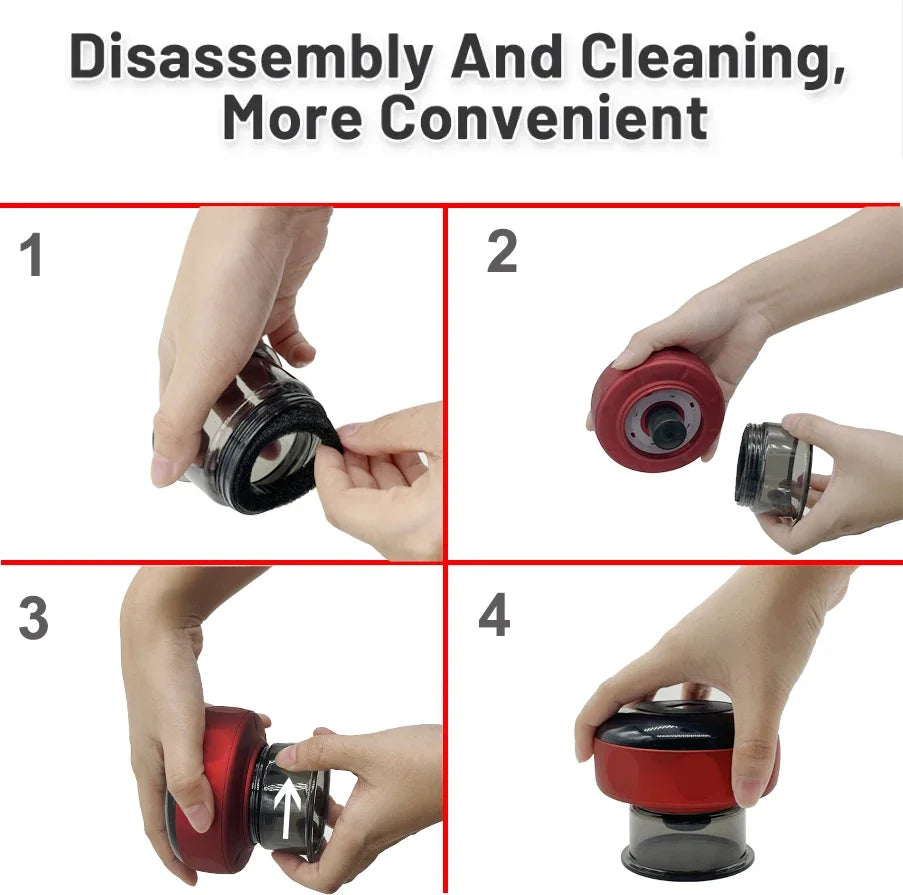 Disassembly And Cleaning, More Convenient

1

2

3

4