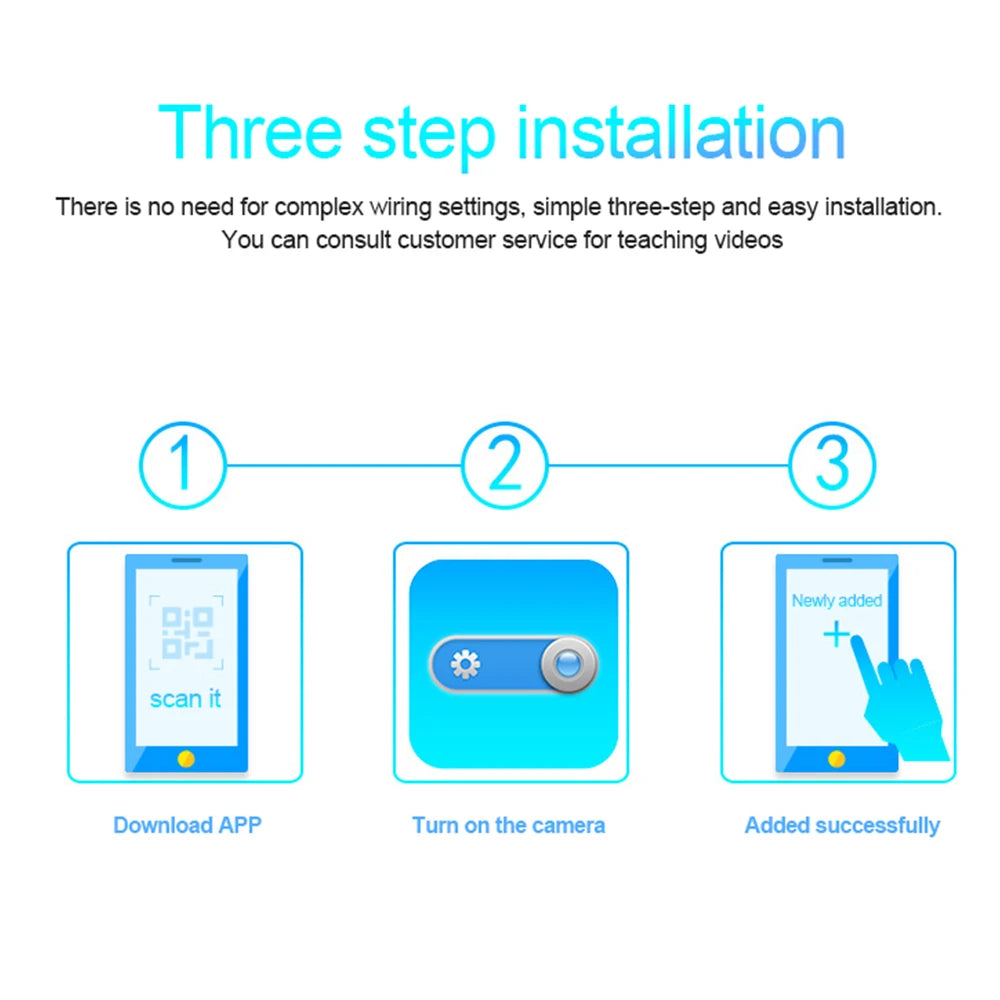 Three step installation

There is no need for complex wiring settings, simple three-step and easy installation. You can consult customer service for teaching videos

1

2

3

scan it

Newly added

+

Download APP

Turn on the camera

Added successfully